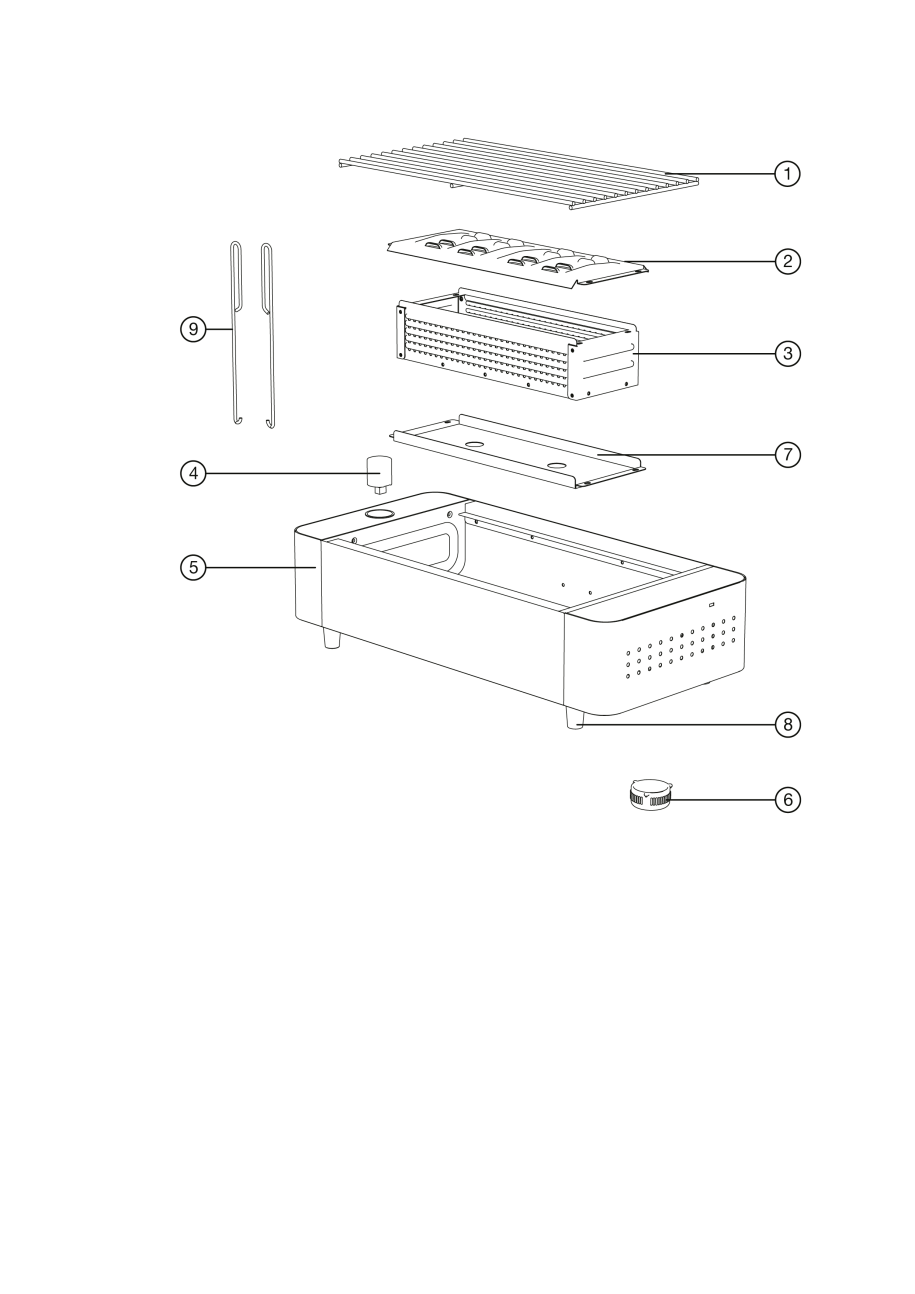 1
2
9
3
7
4
5
8
6