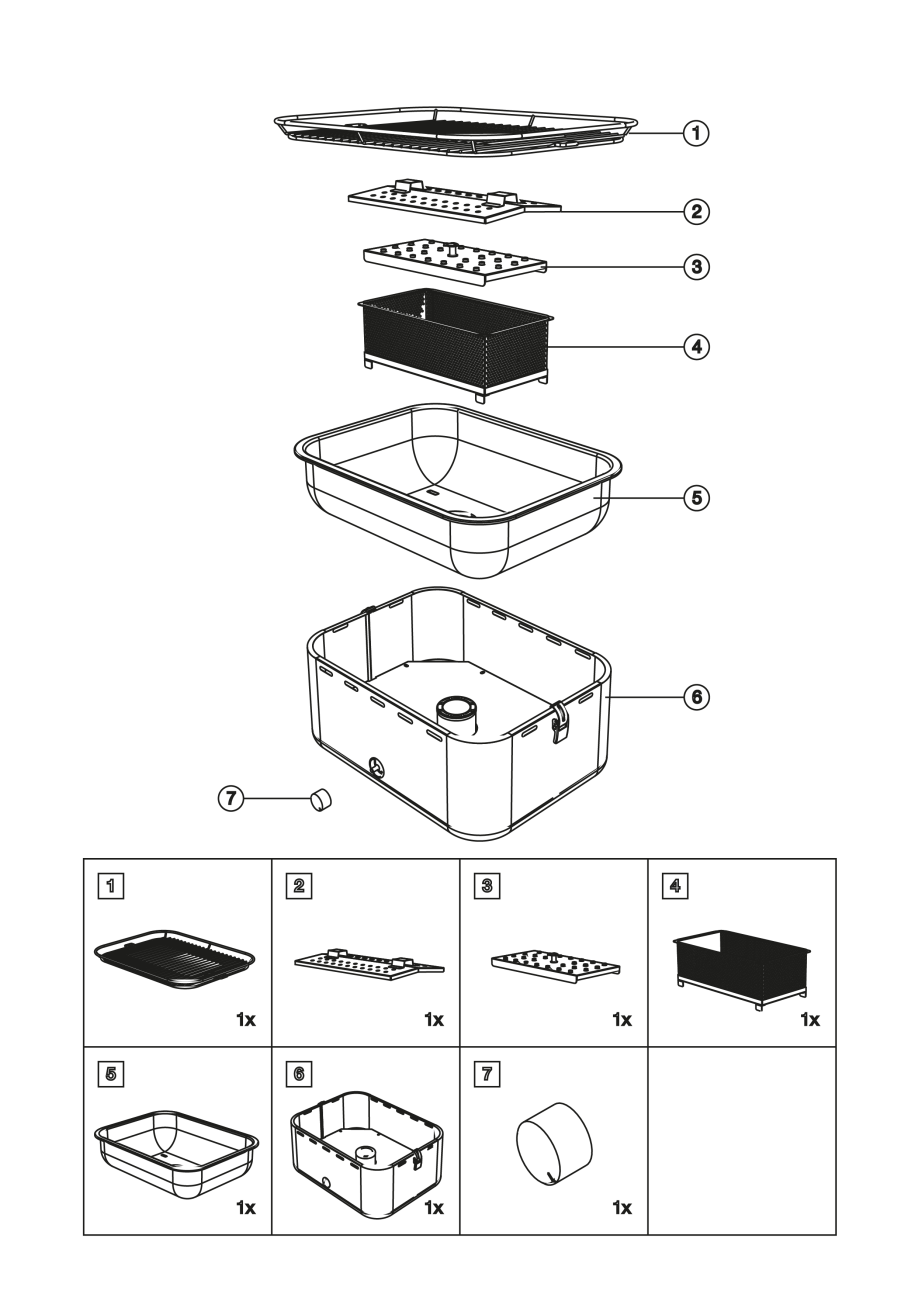 1
2
3
4
5
6
7

| 1 1x | 2 1x | 3 1x | 4 1x |
|---|---|---|---|
| 5 1x | 6 1x | 7 1x | |