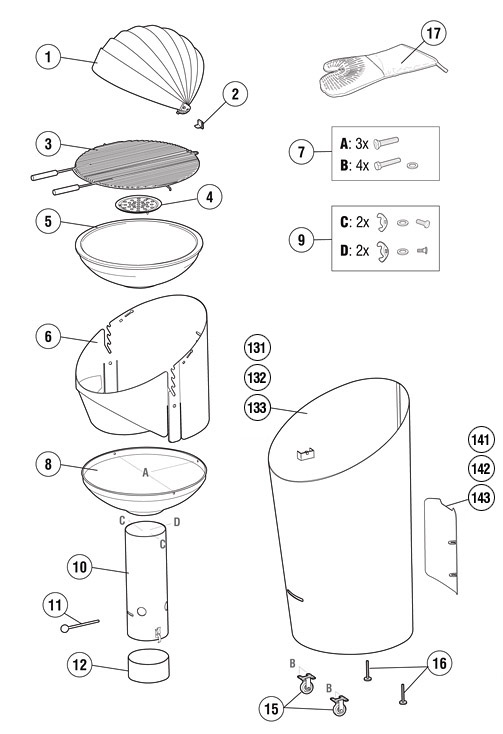 1

2

3

4

5

6

8

A

C

D

C

10

11

12

17

7

A: 3x

B: 4x

9

C: 2x

D: 2x

131

132

133

141

142

143

B

B

15

16