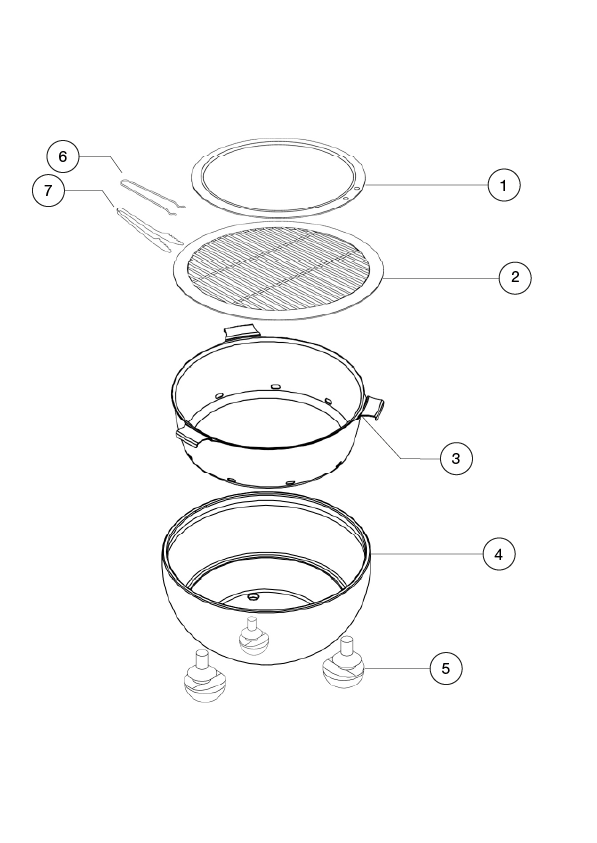 6
7
1
2
3
4
5